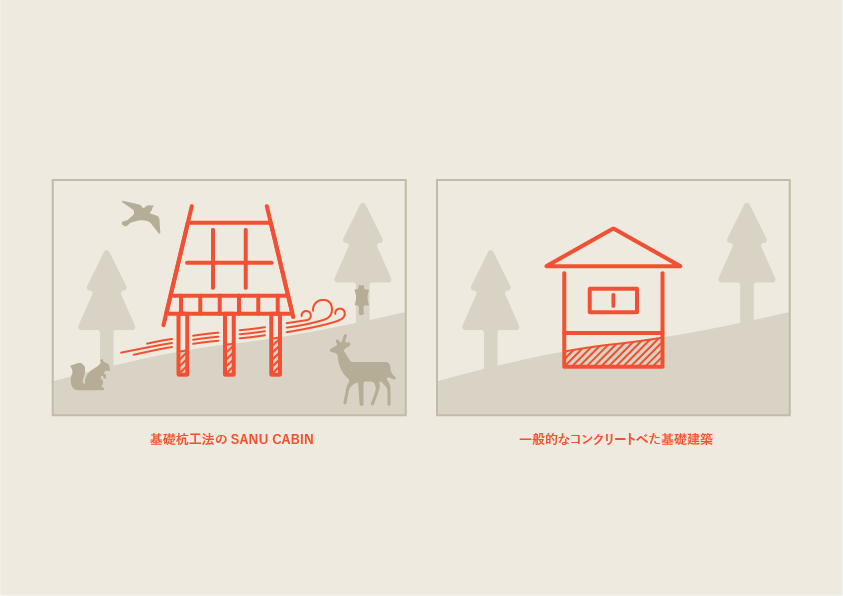 基礎杭工法の SANU CABIN

一般的なコンクリートべた基礎建築