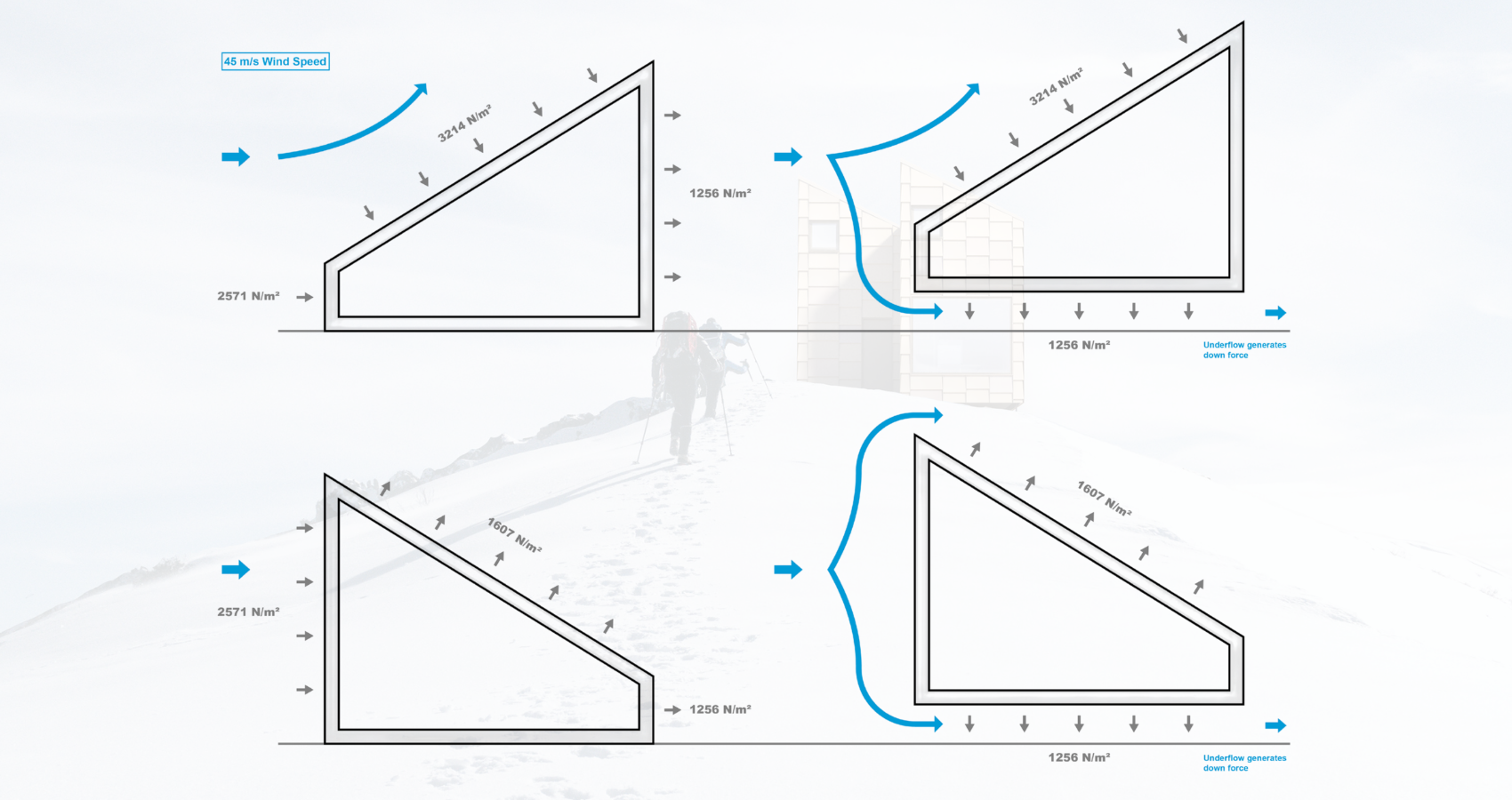 45 m/s Wind Speed

3214 N/m²

1256 N/m²

2571 N/m²

3214 N/m²

1256 N/m²

Underflow generates down force

1607 N/m²

2571 N/m²

1256 N/m²

1607 N/m²

1256 N/m²

Underflow generates down force